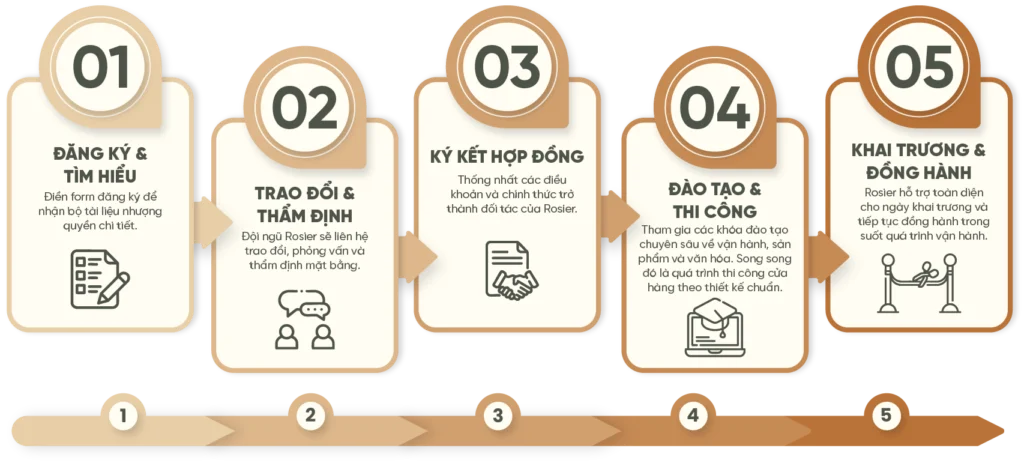 01

ĐĂNG KÝ & TÌM HIỂU

Điền form đăng ký để nhận bộ tài liệu nhượng quyền chi tiết.

02

TRAO ĐỔI & THẨM ĐỊNH

Đội ngũ Rosier sẽ liên hệ trao đổi, phỏng vấn và thẩm định mặt bằng.

03

KÝ KẾT HỢP ĐỒNG

Thống nhất các điều khoản và chính thức trở thành đối tác của Rosier.

04

ĐÀO TẠO & THI CÔNG

Tham gia các khóa đào tạo chuyên sâu về vận hành, sản phẩm và văn hóa. Song song đó là quá trình thi công cửa hàng theo thiết kế chuẩn.

05

KHAI TRƯƠNG & ĐỒNG HÀNH

Rosier hỗ trợ toàn diện cho ngày khai trương và tiếp tục đồng hành trong suốt quá trình vận hành.

1

2

3

4

5